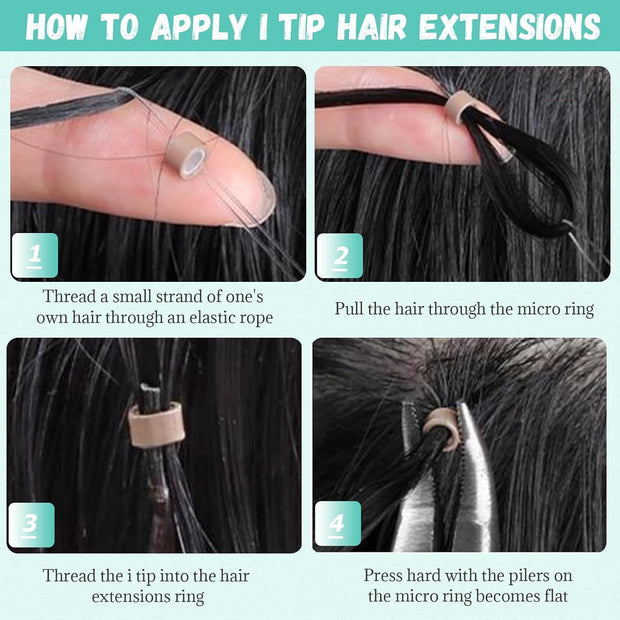 HOW TO APPLY I TIP HAIR EXTENSIONS

1

Thread a small strand of one's own hair through an elastic rope

2

Pull the hair through the micro ring

3

Thread the i tip into the hair extensions ring

4

Press hard with the pilers on the micro ring becomes flat