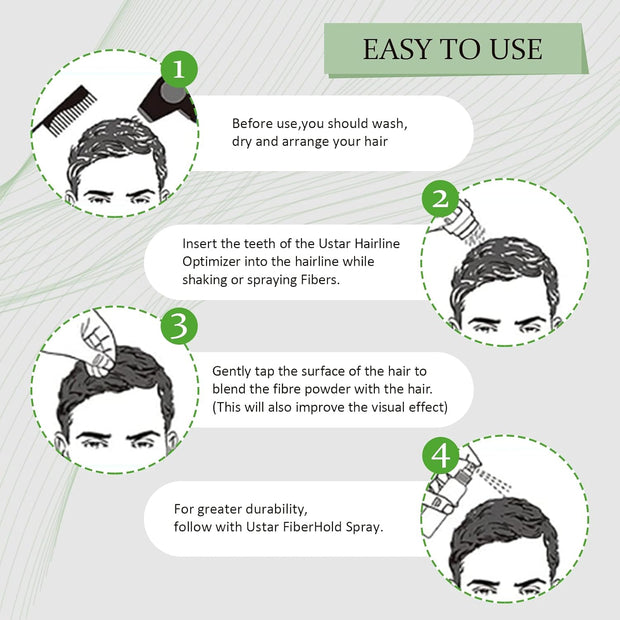 EASY TO USE

1

Before use,you should wash, dry and arrange your hair

2

Insert the teeth of the Ustar Hairline Optimizer into the hairline while shaking or spraying Fibers.

3

Gently tap the surface of the hair to blend the fibre powder with the hair. (This will also improve the visual effect)

4

For greater durability, follow with Ustar FiberHold Spray.